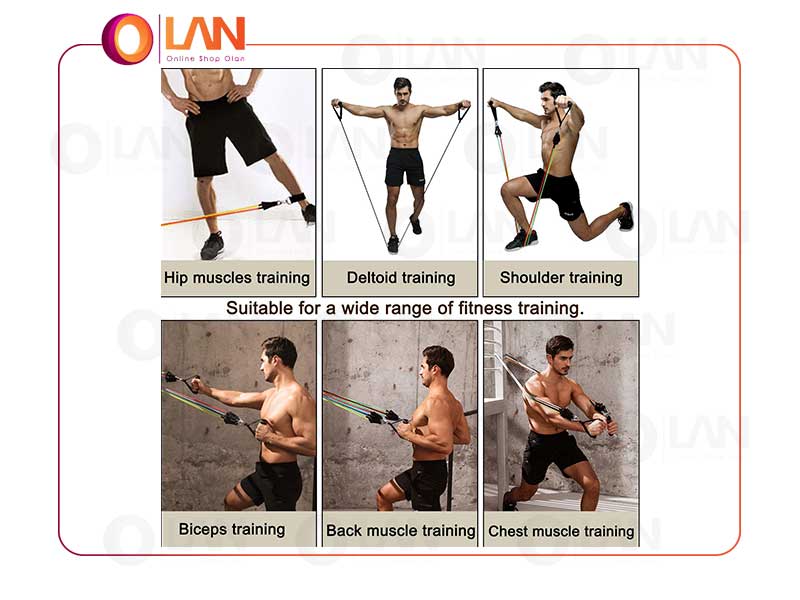 OLAN
Online Shop Olan

Hip muscles training

Deltoid training

Shoulder training

Suitable for a wide range of fitness training.

Biceps training

Back muscle training

Chest muscle training