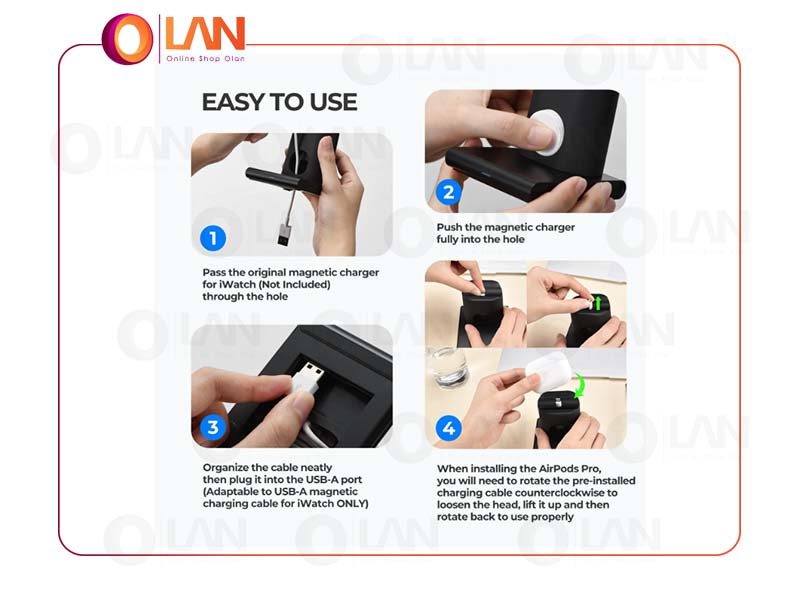 OLAN
Online Shop Olan

EASY TO USE

1

Pass the original magnetic charger for iWatch (Not Included) through the hole

2

Push the magnetic charger fully into the hole

3

Organize the cable neatly then plug it into the USB-A port (Adaptable to USB-A magnetic charging cable for iWatch ONLY)

4

When installing the AirPods Pro, you will need to rotate the pre-installed charging cable counterclockwise to loosen the head, lift it up and then rotate back to use properly