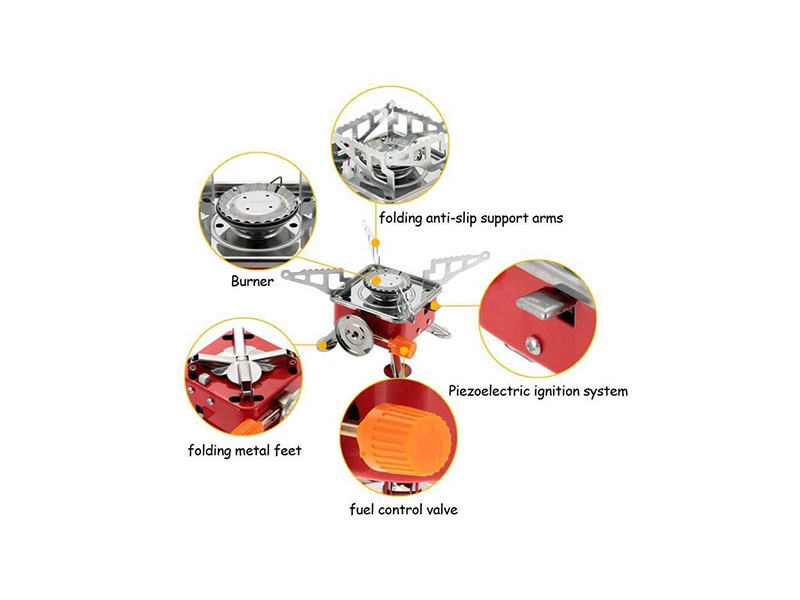 folding anti-slip support arms

Burner

Piezoelectric ignition system

folding metal feet

fuel control valve