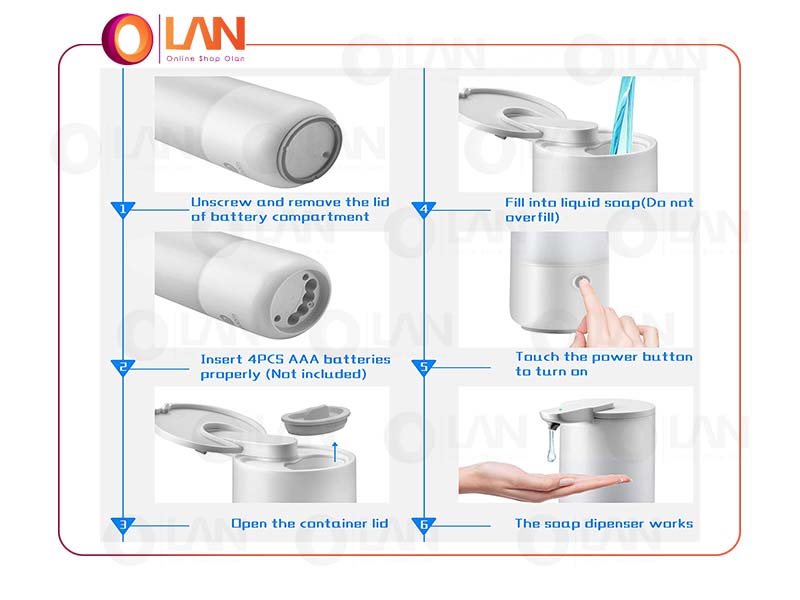 OLAN
Online Shop Olan

1 Unscrew and remove the lid of battery compartment

2 Insert 4PCS AAA batteries properly (Not included)

3 Open the container lid

4 Fill into liquid soap(Do not overfill)

5 Touch the power button to turn on

6 The soap dipenser works