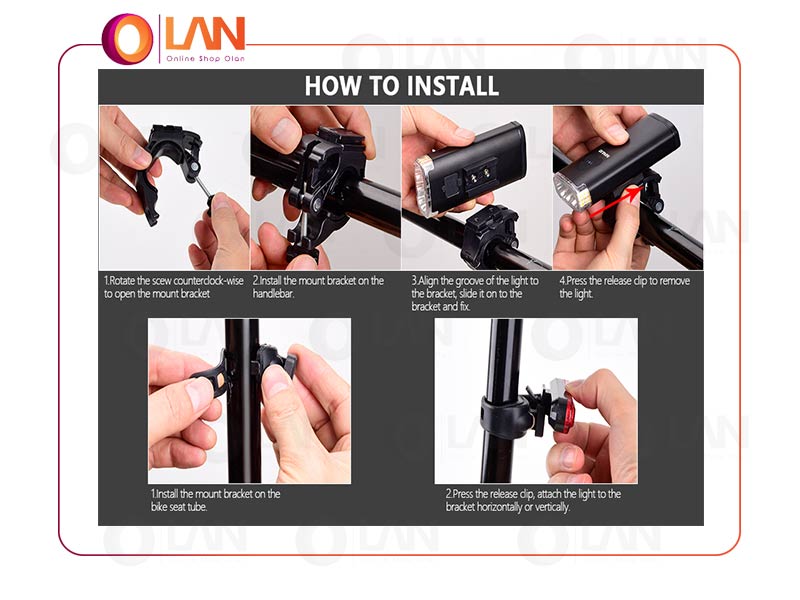 OLAN
Online Shop Olan

HOW TO INSTALL

1.Rotate the scew counterclock-wise to open the mount bracket

2.Install the mount bracket on the handlebar.

3.Align the groove of the light to the bracket, slide it on to the bracket and fix.

4.Press the release clip to remove the light.

1.Install the mount bracket on the bike seat tube.

2.Press the release clip, attach the light to the bracket horizontally or vertically.